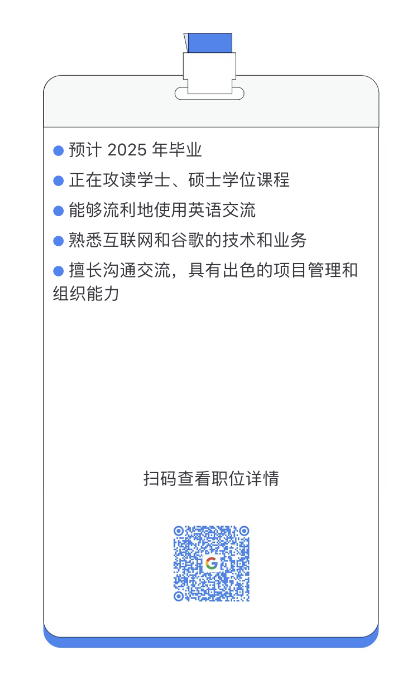 • 预计2025年毕业
• 正在攻读学士、硕士学位课程
• 能够流利地使用英语交流
• 熟悉互联网和谷歌的技术和业务
• 擅长沟通交流，具有出色的项目管理和组织能力

扫码查看职位详情