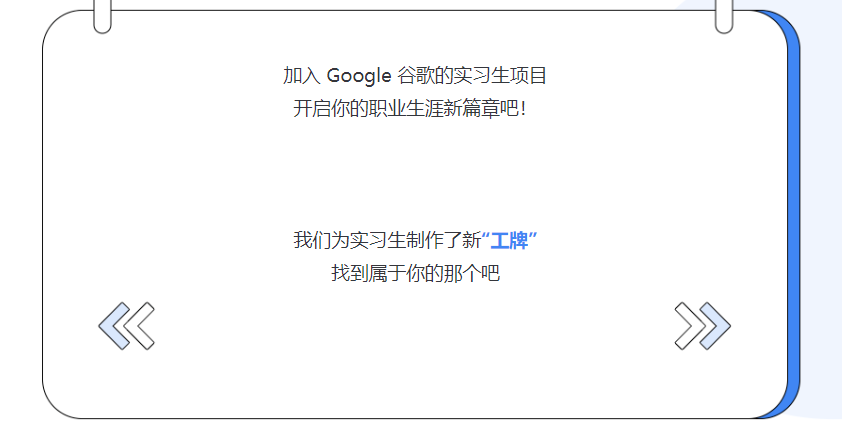 加入 Google 谷歌的实习生项目
开启你的职业生涯新篇章吧！

我们为实习生制作了新“工牌”
找到属于你的那个吧